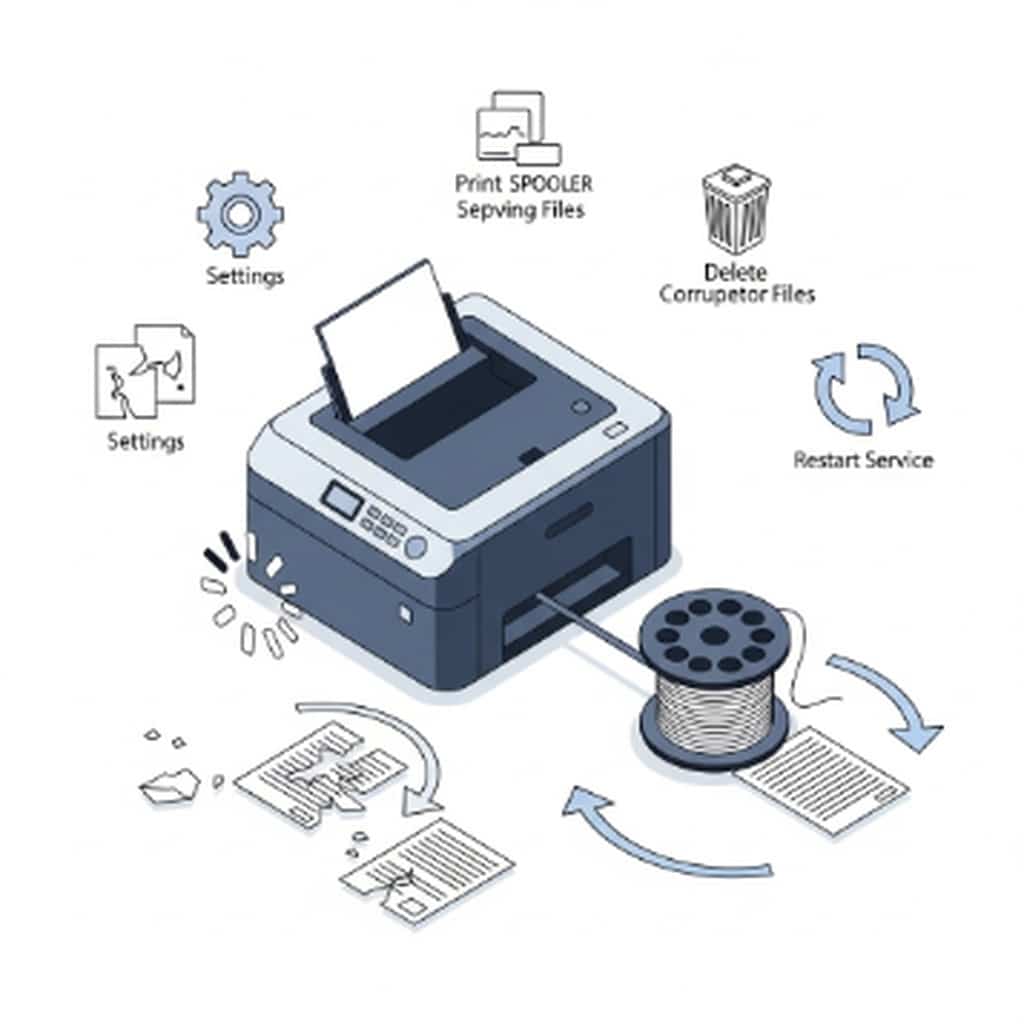 Print SPOOLER
Sepving Files

Settings

Delete
Corrupetor Files

Settings

Restart Service